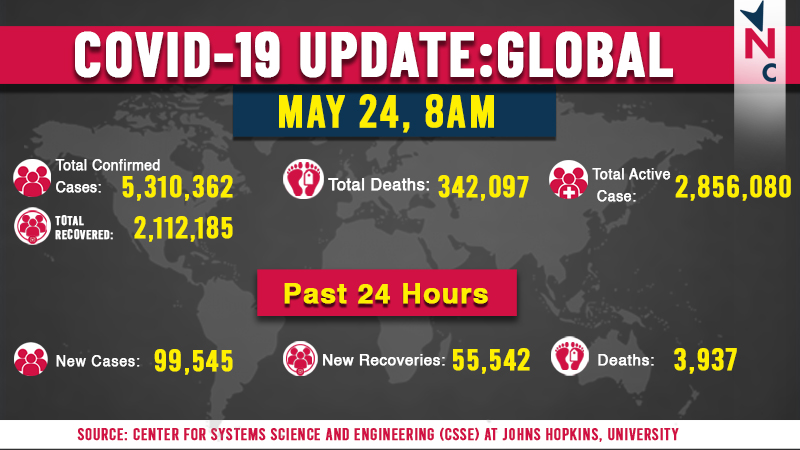 COVID-19 UPDATE:GLOBAL

NC

MAY 24, 8AM

Total Confirmed Cases: 5,310,362

Total Deaths: 342,097

Total Active Case: 2,856,080

TOTAL RECOVERED: 2,112,185

Past 24 Hours

New Cases: 99,545

New Recoveries: 55,542

Deaths: 3,937

SOURCE: CENTER FOR SYSTEMS SCIENCE AND ENGINEERING (CSSE) AT JOHNS HOPKINS, UNIVERSITY