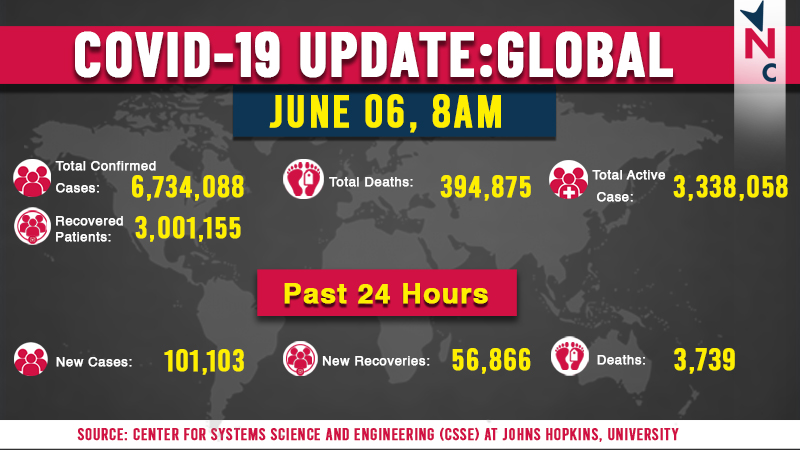 COVID-19 UPDATE:GLOBAL

NC

JUNE 06, 8AM

Total Confirmed Cases: 6,734,088

Total Deaths: 394,875

Total Active Case: 3,338,058

Recovered Patients: 3,001,155

Past 24 Hours

New Cases: 101,103

New Recoveries: 56,866

Deaths: 3,739

SOURCE: CENTER FOR SYSTEMS SCIENCE AND ENGINEERING (CSSE) AT JOHNS HOPKINS, UNIVERSITY